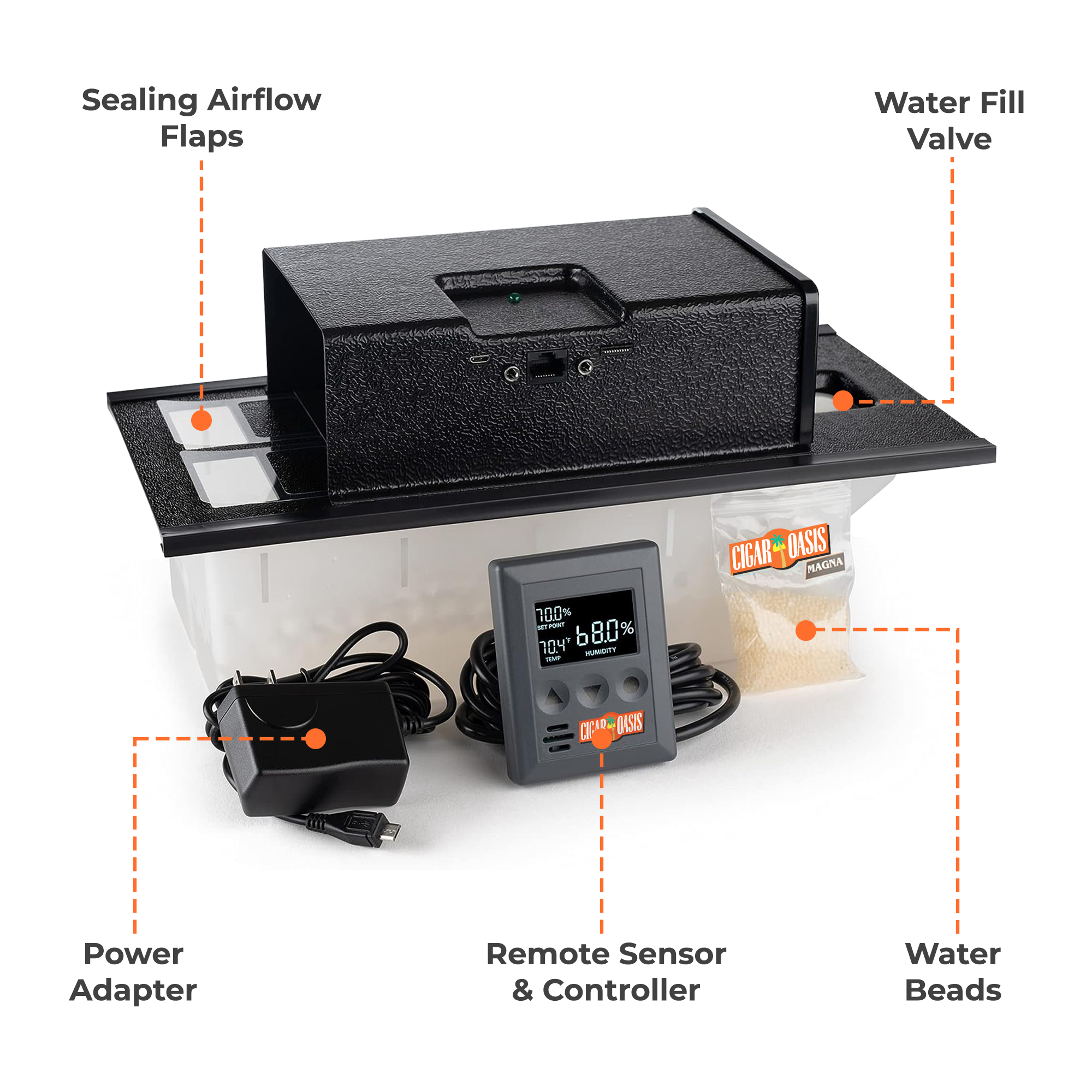 Sealing Airflow Flaps

Water Fill Valve

CIGAR OASIS
MAGNA

70.0%
SET POINT
70.4°F
TEMP
68.0%
HUMIDITY

CIGAR OASIS

Power Adapter

Remote Sensor & Controller

Water Beads